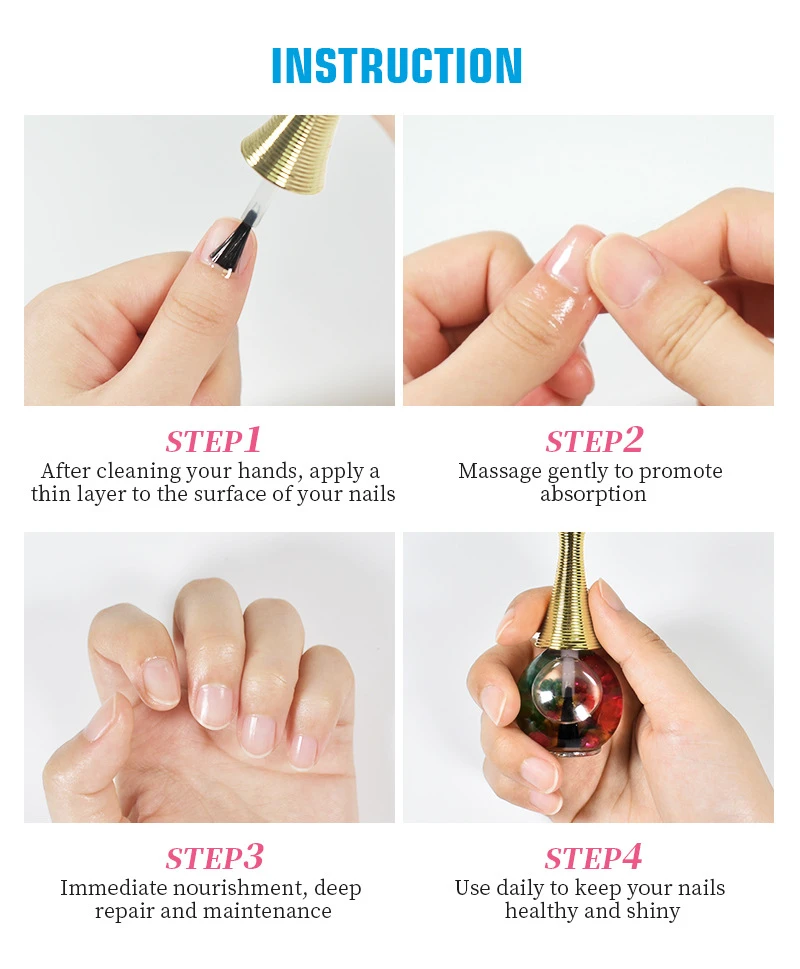 INSTRUCTION

STEP1
After cleaning your hands, apply a thin layer to the surface of your nails

STEP2
Massage gently to promote absorption

STEP3
Immediate nourishment, deep repair and maintenance

STEP4
Use daily to keep your nails healthy and shiny